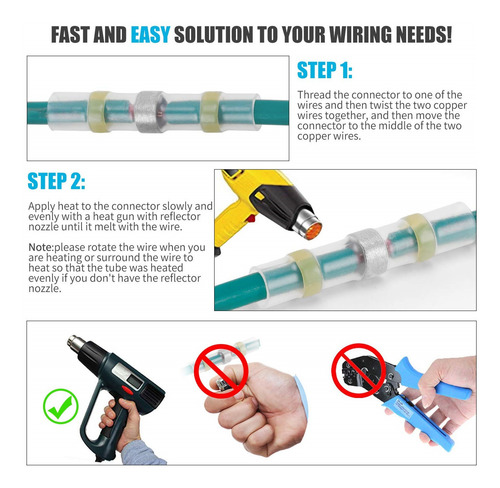 FAST AND EASY SOLUTION TO YOUR WIRING NEEDS!

STEP 1:

Thread the connector to one of the wires and then twist the two copper wires together, and then move the connector to the middle of the two copper wires.

STEP 2:

Apply heat to the connector slowly and evenly with a heat gun with reflector nozzle until it melt with the wire.

Note:please rotate the wire when you are heating or surround the wire to heat so that the tube was heated evenly if you don't have the reflector nozzle.