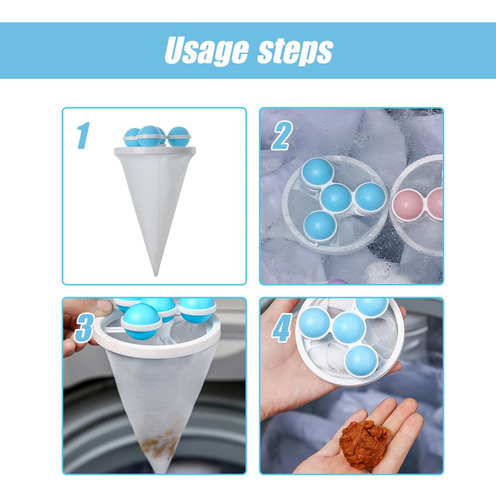 Usage steps

1

2

3

4