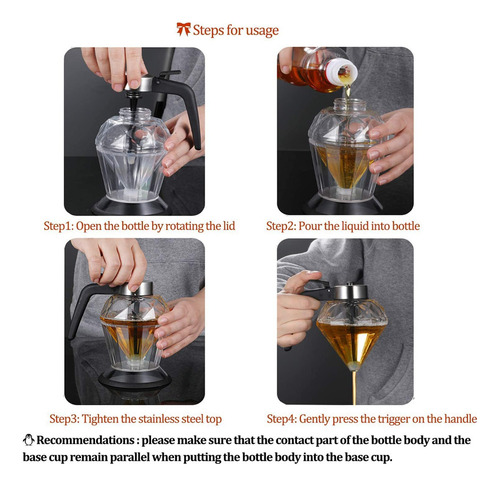 Steps for usage

Step1: Open the bottle by rotating the lid

Step2: Pour the liquid into bottle

Step3: Tighten the stainless steel top

Step4: Gently press the trigger on the handle

Recommendations : please make sure that the contact part of the bottle body and the base cup remain parallel when putting the bottle body into the base cup.