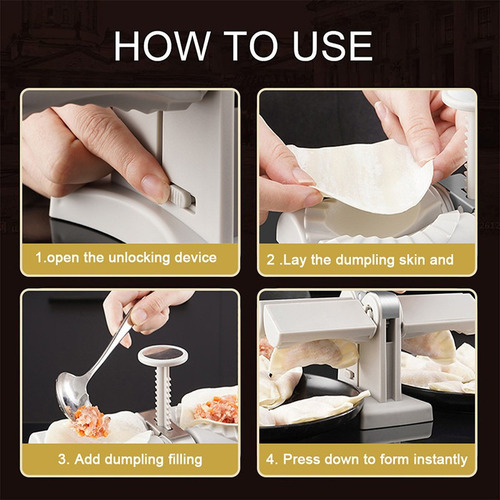 HOW TO USE

1.open the unlocking device

2 .Lay the dumpling skin and

3. Add dumpling filling

4. Press down to form instantly