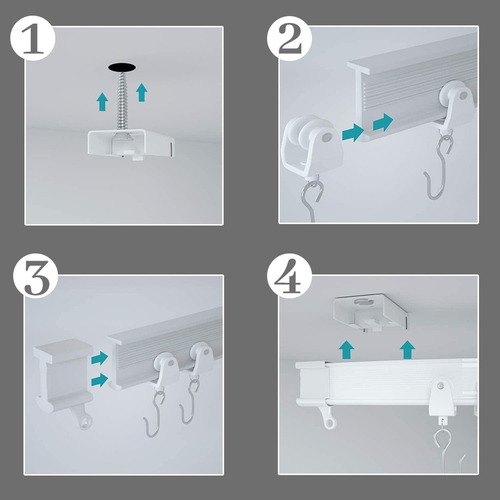 1

2

3

4