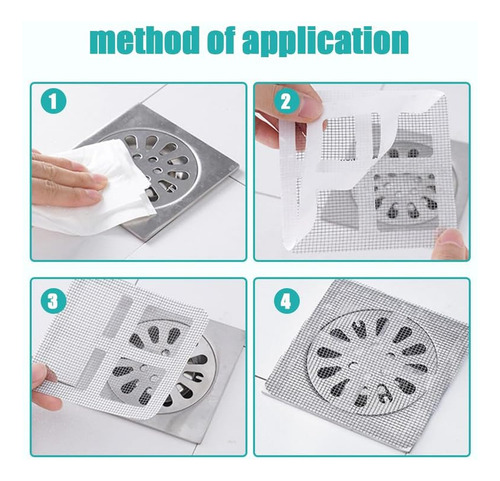 method of application

1

2

3

4