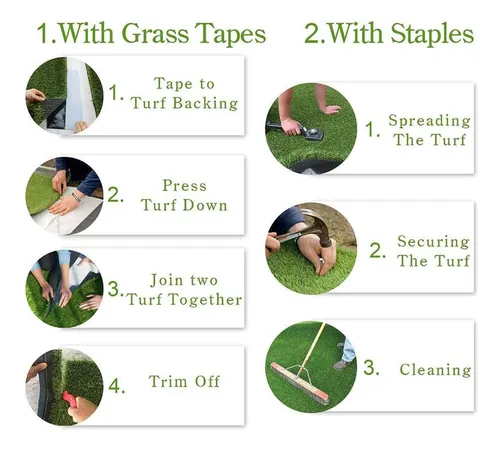 1.With Grass Tapes

1. Tape to Turf Backing

2. Press Turf Down

3. Join two Turf Together

4. Trim Off

2.With Staples

1. Spreading The Turf

2. Securing The Turf

3. Cleaning