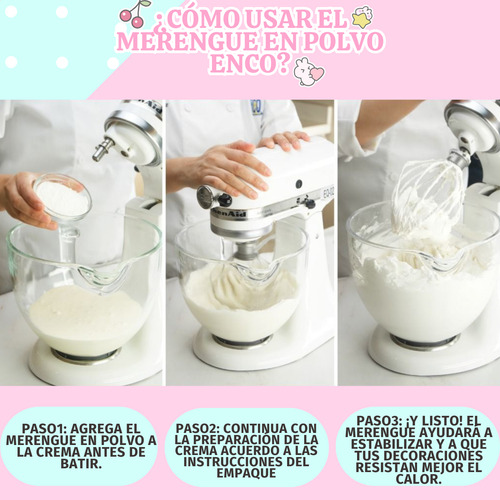 ¿CÓMO USAR EL MERENGUE EN POLVO ENCO?

KitchenAid

PASO1: AGREGA EL MERENGUE EN POLVO A LA CREMA ANTES DE BATIR.

PASO2: CONTINUA CON LA PREPARACIÓN DE LA CREMA ACUERDO A LAS INSTRUCCIONES DEL EMPAQUE

PASO3: ¡Y LISTO! EL MERENGUE AYUDARÁ A ESTABILIZAR Y A QUE TUS DECORACIONES RESISTAN MEJOR EL CALOR.