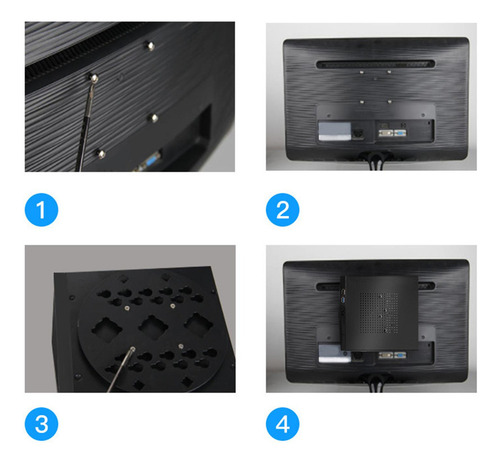 1

2

3

4