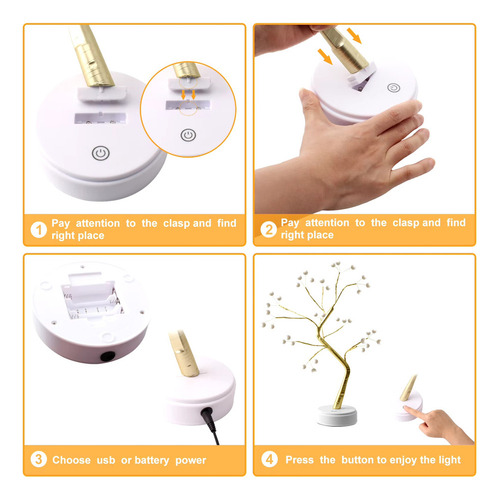 1 Pay attention to the clasp and find right place

2 Pay attention to the clasp and find right place

3 Choose usb or battery power

4 Press the button to enjoy the light