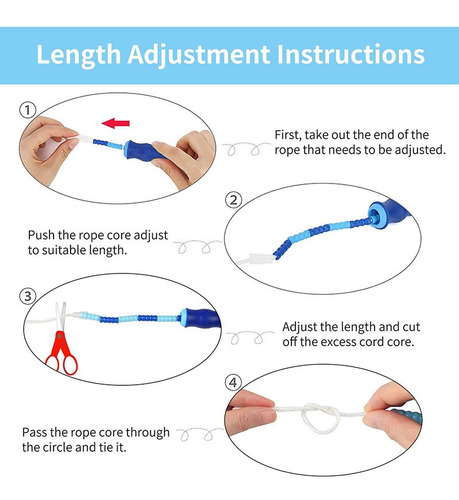 Length Adjustment Instructions

①

First, take out the end of the rope that needs to be adjusted.

②

Push the rope core adjust to suitable length.

③

Adjust the length and cut off the excess cord core.

④

Pass the rope core through the circle and tie it.