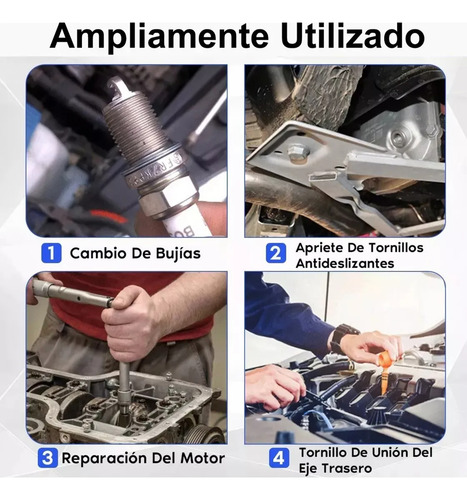 Ampliamente Utilizado

1 Cambio De Bujías

2 Apriete De Tornillos Antideslizantes

3 Reparación Del Motor

4 Tornillo De Unión Del Eje Trasero