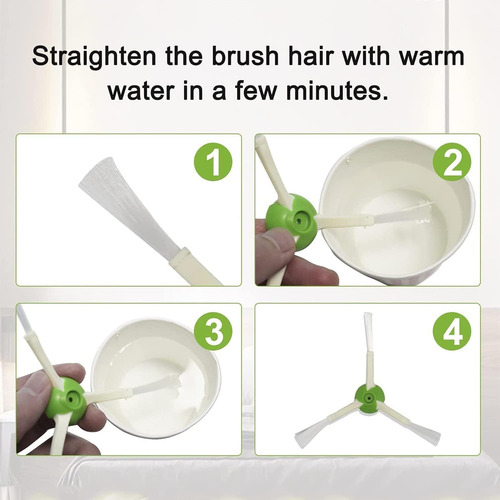 Straighten the brush hair with warm water in a few minutes.

1

2

3

4