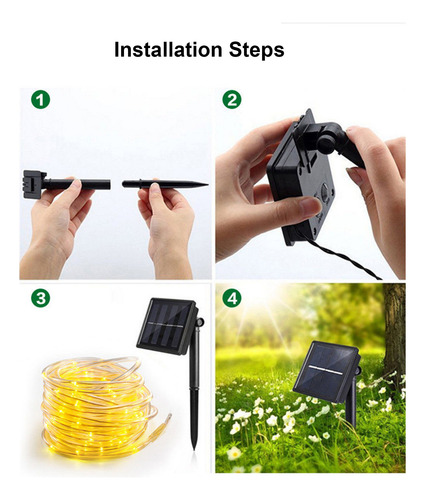 Installation Steps

1

2

3

4