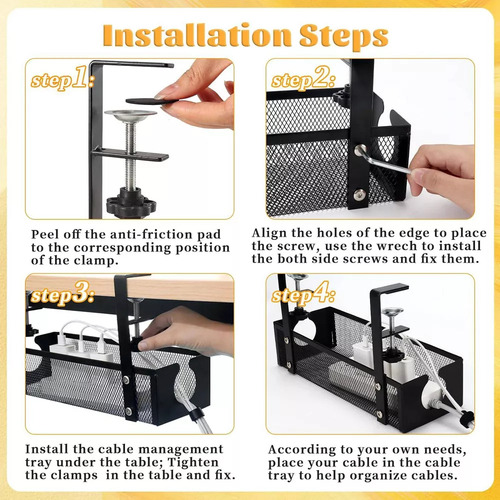 Installation Steps

step1:

Peel off the anti-friction pad to the corresponding position of the clamp.

step2:

Align the holes of the edge to place the screw, use the wrech to install the both side screws and fix them.

step3:

Install the cable management tray under the table; Tighten the clamps in the table and fix.

step4:

According to your own needs, place your cable in the cable tray to help organize cables.