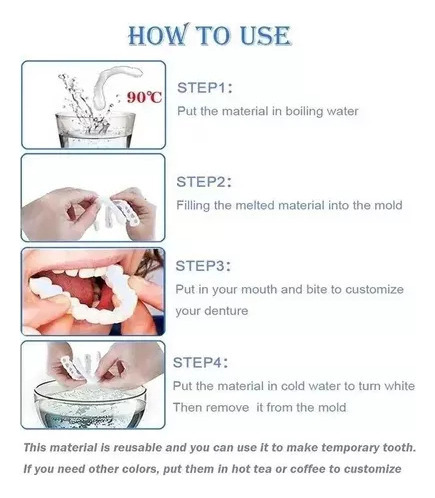 HOW TO USE

90℃

STEP1:
Put the material in boiling water

STEP2:
Filling the melted material into the mold

STEP3:
Put in your mouth and bite to customize your denture

STEP4:
Put the material in cold water to turn white
Then remove it from the mold

This material is reusable and you can use it to make temporary tooth.
If you need other colors, put them in hot tea or coffee to customize