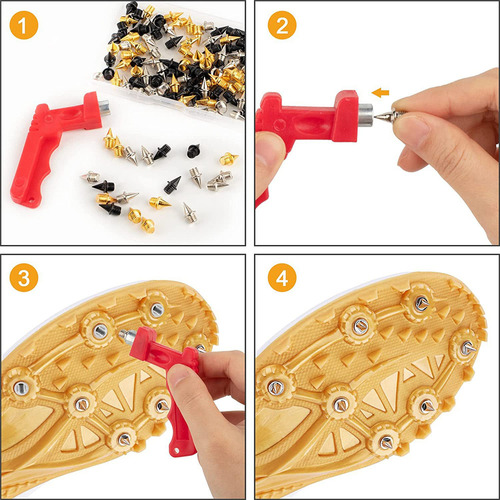 1

2

3

4