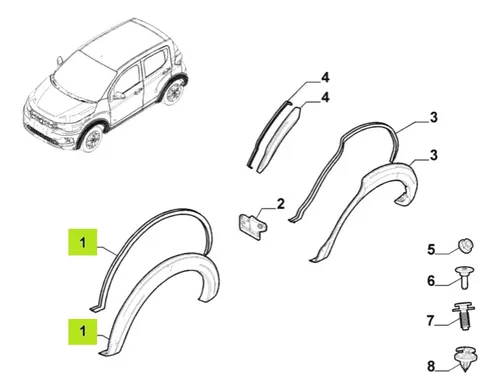 4
4
3
3
2
1
1
5
6
7
8