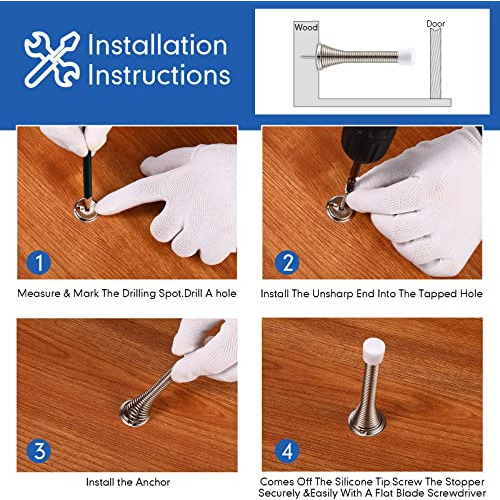 Installation Instructions

Wood

Door

1

Measure & Mark The Drilling Spot.Drill A hole

2

Install The Unsharp End Into The Tapped Hole

3

Install the Anchor

4

Comes Off The Silicone Tip Screw The Stopper Securely &Easily With A Flat Blade Screwdriver