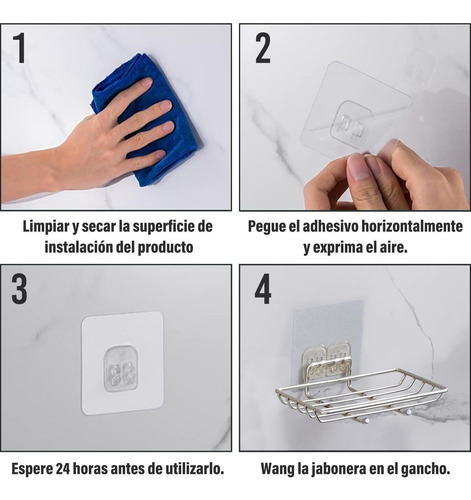 1

Limpiar y secar la superficie de instalación del producto

2

Pegue el adhesivo horizontalmente y exprima el aire.

3

Espere 24 horas antes de utilizarlo.

4

Wang la jabonera en el gancho.