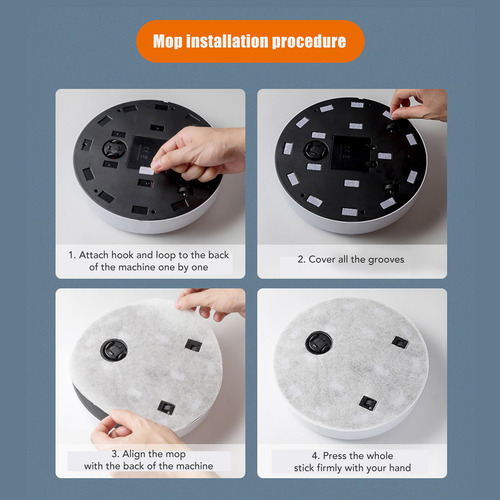 Mop installation procedure

1. Attach hook and loop to the back of the machine one by one

2. Cover all the grooves

3. Align the mop with the back of the machine

4. Press the whole stick firmly with your hand