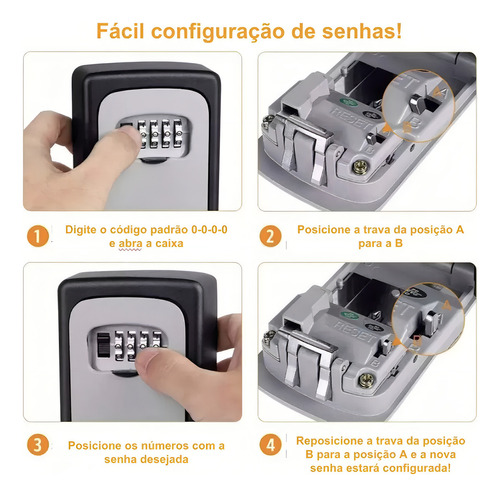 Fácil configuração de senhas!

RESET
A
B

1 Digite o código padrão 0-0-0-0 e abra a caixa

2 Posicione a trava da posição A para a B

RESET
A
B

3 Posicione os números com a senha desejada

4 Reposicione a trava da posição B para a posição A e a nova senha estará configurada!