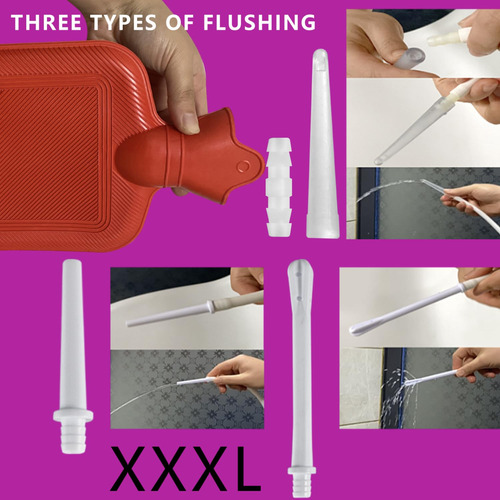 THREE TYPES OF FLUSHING

XXXL