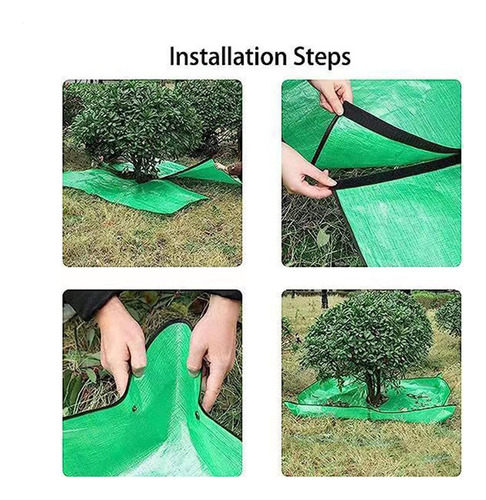 Installation Steps