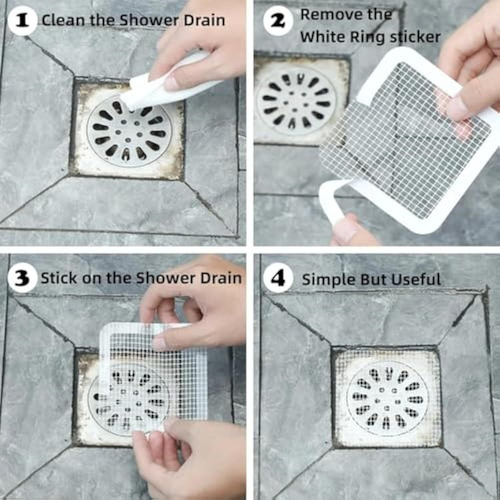 1 Clean the Shower Drain

2 Remove the White Ring sticker

3 Stick on the Shower Drain

4 Simple But Useful