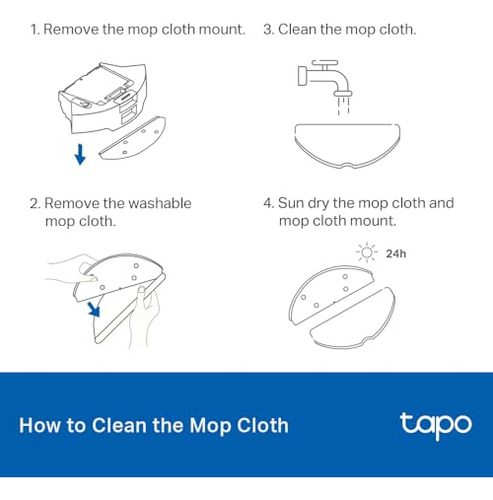 1. Remove the mop cloth mount.

2. Remove the washable mop cloth.

3. Clean the mop cloth.

4. Sun dry the mop cloth and mop cloth mount.

24h

How to Clean the Mop Cloth

tapo