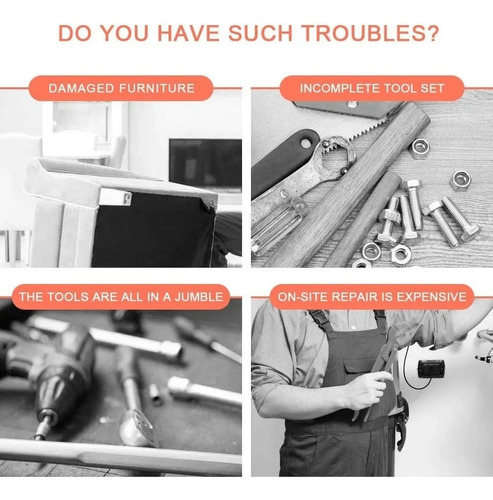 DO YOU HAVE SUCH TROUBLES?

DAMAGED FURNITURE

INCOMPLETE TOOL SET

THE TOOLS ARE ALL IN A JUMBLE

ON-SITE REPAIR IS EXPENSIVE