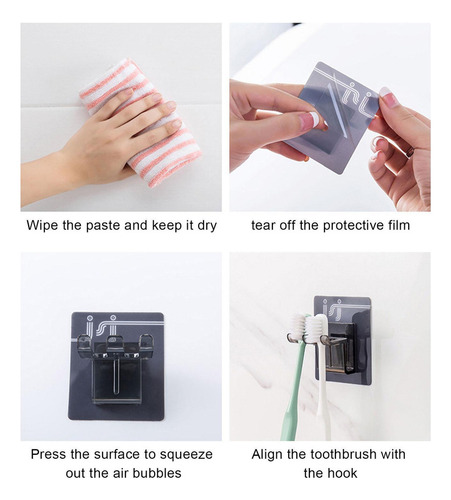 Wipe the paste and keep it dry

tear off the protective film

Press the surface to squeeze out the air bubbles

Align the toothbrush with the hook