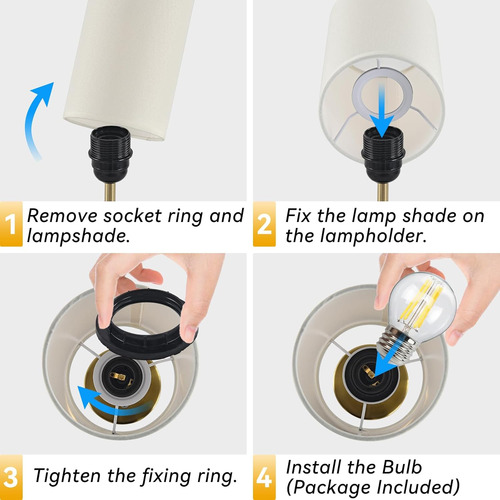 1 Remove socket ring and lampshade.

2 Fix the lamp shade on the lampholder.

3 Tighten the fixing ring.

4 Install the Bulb (Package Included)