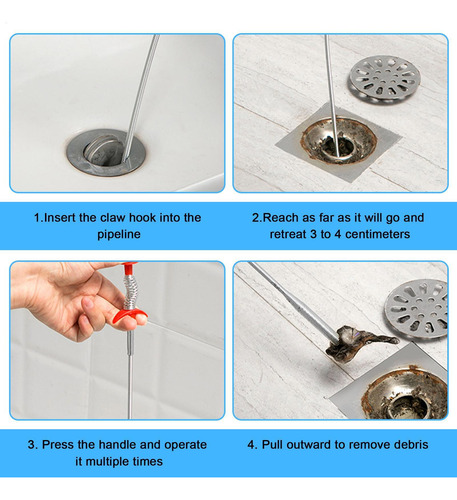 1.Insert the claw hook into the pipeline

2.Reach as far as it will go and retreat 3 to 4 centimeters

3. Press the handle and operate it multiple times

4. Pull outward to remove debris