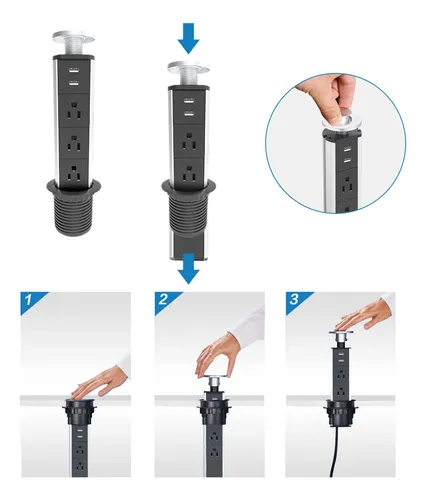 1

2

3