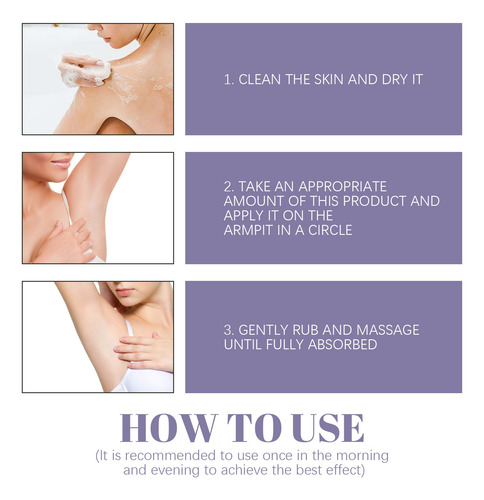 1. CLEAN THE SKIN AND DRY IT

2. TAKE AN APPROPRIATE AMOUNT OF THIS PRODUCT AND APPLY IT ON THE ARMPIT IN A CIRCLE

3. GENTLY RUB AND MASSAGE UNTIL FULLY ABSORBED

HOW TO USE

(It is recommended to use once in the morning and evening to achieve the best effect)