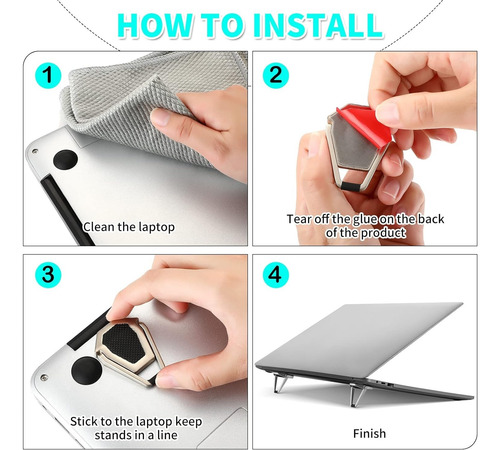 HOW TO INSTALL

1
Clean the laptop

2
Tear off the glue on the back of the product

3
Stick to the laptop keep stands in a line

4
Finish