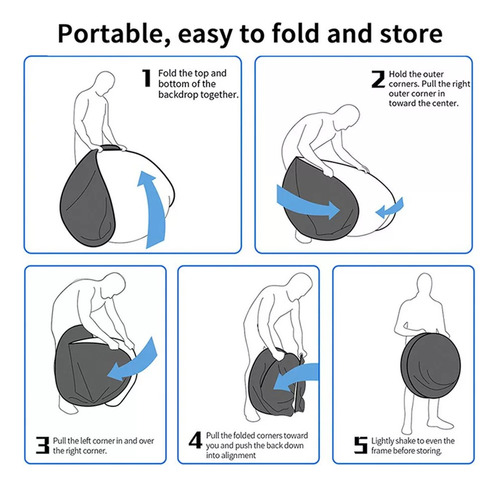 Portable, easy to fold and store

1 Fold the top and bottom of the backdrop together.

2 Hold the outer corners. Pull the right outer corner in toward the center.

3 Pull the left corner in and over the right corner.

4 Pull the folded corners toward you and push the back down into alignment

5 Lightly shake to even the frame before storing.