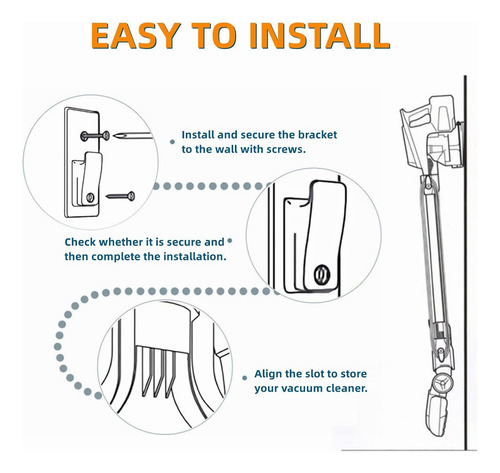 EASY TO INSTALL

Install and secure the bracket to the wall with screws.

Check whether it is secure and then complete the installation.

Align the slot to store your vacuum cleaner.