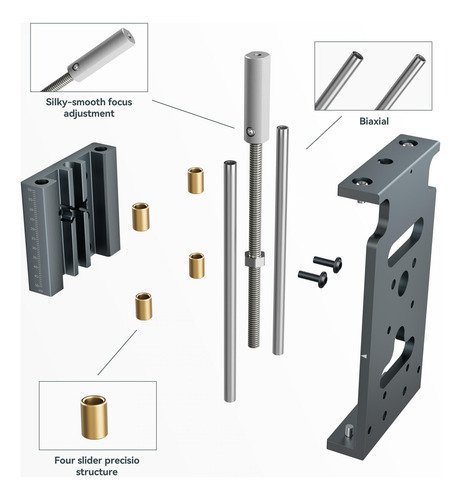 Silky-smooth focus adjustment

Biaxial

Four slider precisio structure