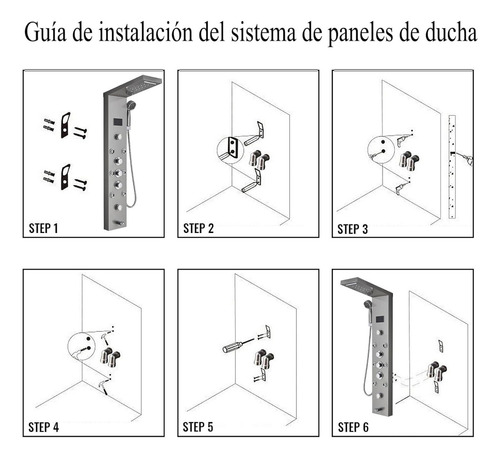 Guía de instalación del sistema de paneles de ducha

STEP 1

STEP 2

STEP 3

STEP 4

STEP 5

STEP 6