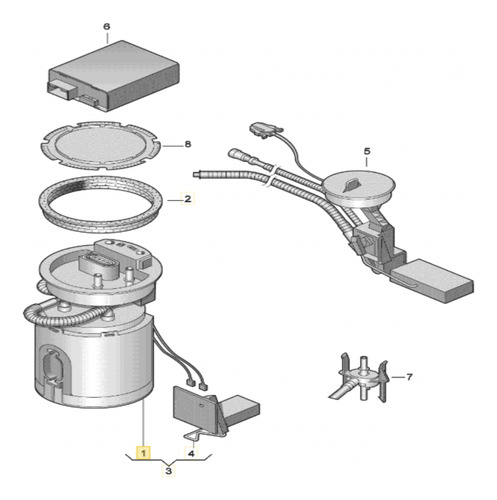 6

8

5

2

7

1

4

3