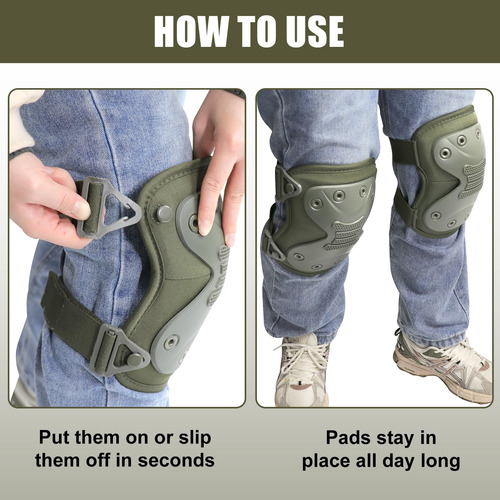 HOW TO USE

Put them on or slip them off in seconds

Pads stay in place all day long