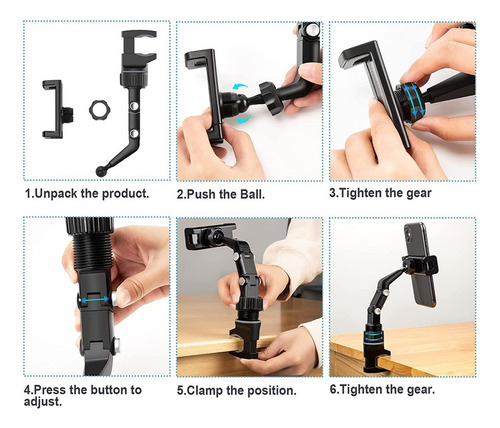 1.Unpack the product.

2.Push the Ball.

3.Tighten the gear

4.Press the button to adjust.

5.Clamp the position.

6.Tighten the gear.