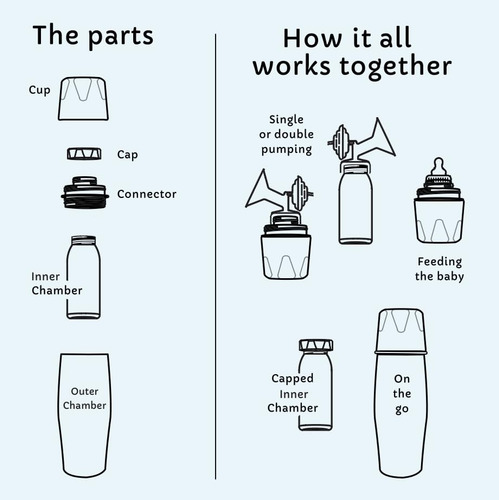 The parts

Cup

Cap

Connector

Inner Chamber

Outer Chamber

How it all works together

Single or double pumping

Feeding the baby

Capped Inner Chamber

On the go