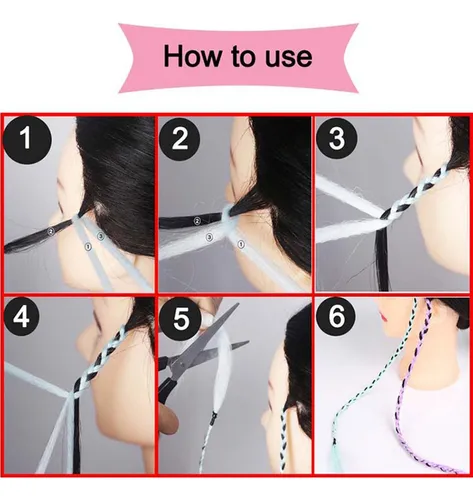 How to use

1
②
①
③

2
②
③
①

3

4

5

6