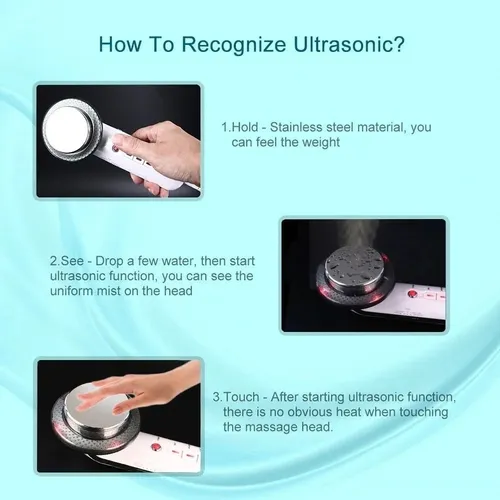 How To Recognize Ultrasonic?

1.Hold - Stainless steel material, you can feel the weight

2.See - Drop a few water, then start ultrasonic function, you can see the uniform mist on the head

3.Touch - After starting ultrasonic function, there is no obvious heat when touching the massage head.