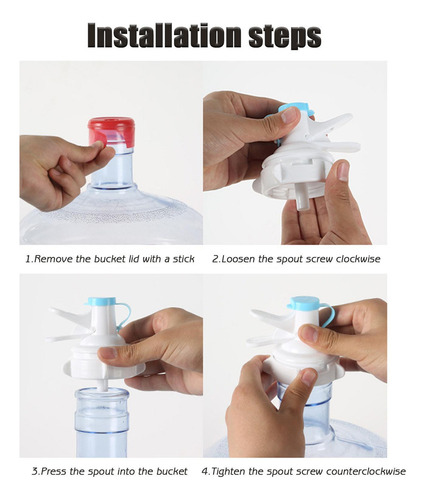 Installation steps

1.Remove the bucket lid with a stick

2.Loosen the spout screw clockwise

3.Press the spout into the bucket

4.Tighten the spout screw counterclockwise