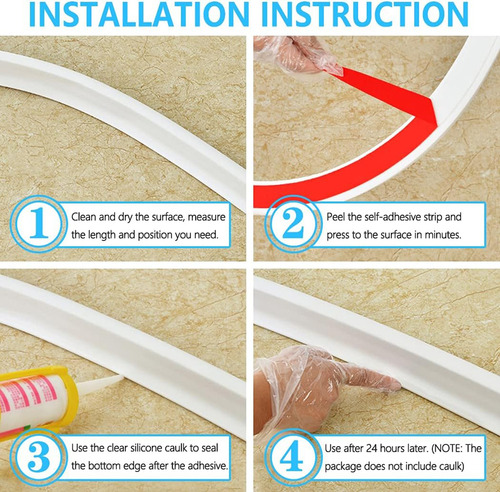 INSTALLATION INSTRUCTION

1 Clean and dry the surface, measure the length and position you need.

2 Peel the self-adhesive strip and press to the surface in minutes.

3 Use the clear silicone caulk to seal the bottom edge after the adhesive.

4 Use after 24 hours later. (NOTE: The package does not include caulk)