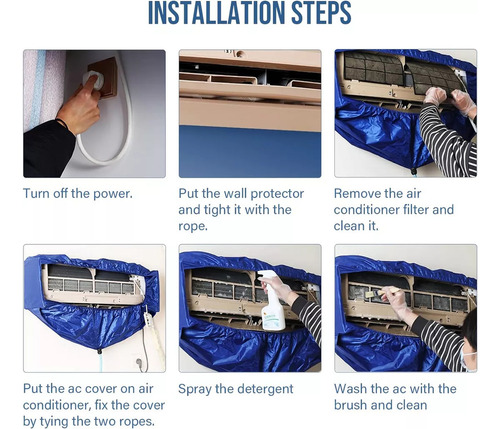 INSTALLATION STEPS

Turn off the power.

Put the wall protector and tight it with the rope.

Remove the air conditioner filter and clean it.

Put the ac cover on air conditioner, fix the cover by tying the two ropes.

Spray the detergent

Wash the ac with the brush and clean