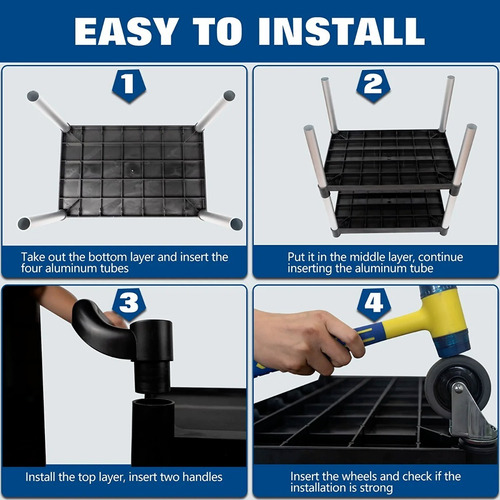 EASY TO INSTALL

1

Take out the bottom layer and insert the four aluminum tubes

2

Put it in the middle layer, continue inserting the aluminum tube

3

Install the top layer, insert two handles

4

Insert the wheels and check if the installation is strong