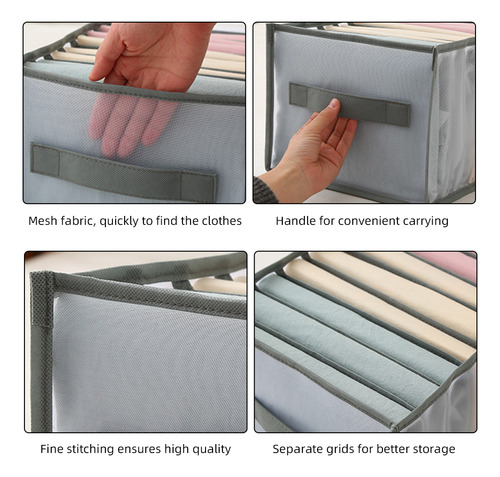 Mesh fabric, quickly to find the clothes

Handle for convenient carrying

Fine stitching ensures high quality

Separate grids for better storage