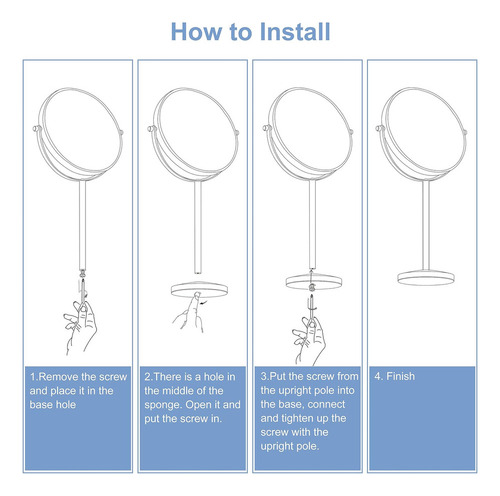 How to Install

1.Remove the screw and place it in the base hole

2.There is a hole in the middle of the sponge. Open it and put the screw in.

3.Put the screw from the upright pole into the base, connect and tighten up the screw with the upright pole.

4. Finish