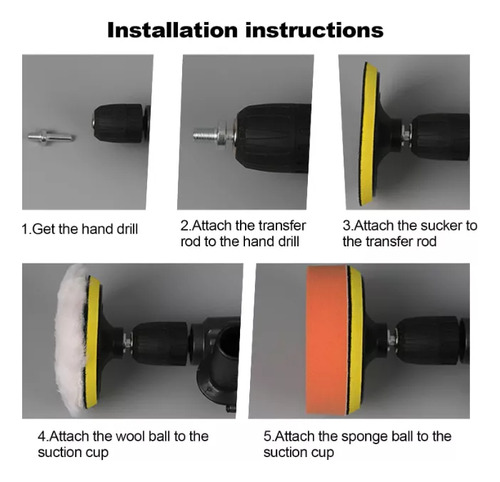 Installation instructions

1.Get the hand drill

2.Attach the transfer rod to the hand drill

3.Attach the sucker to the transfer rod

4.Attach the wool ball to the suction cup

5.Attach the sponge ball to the suction cup